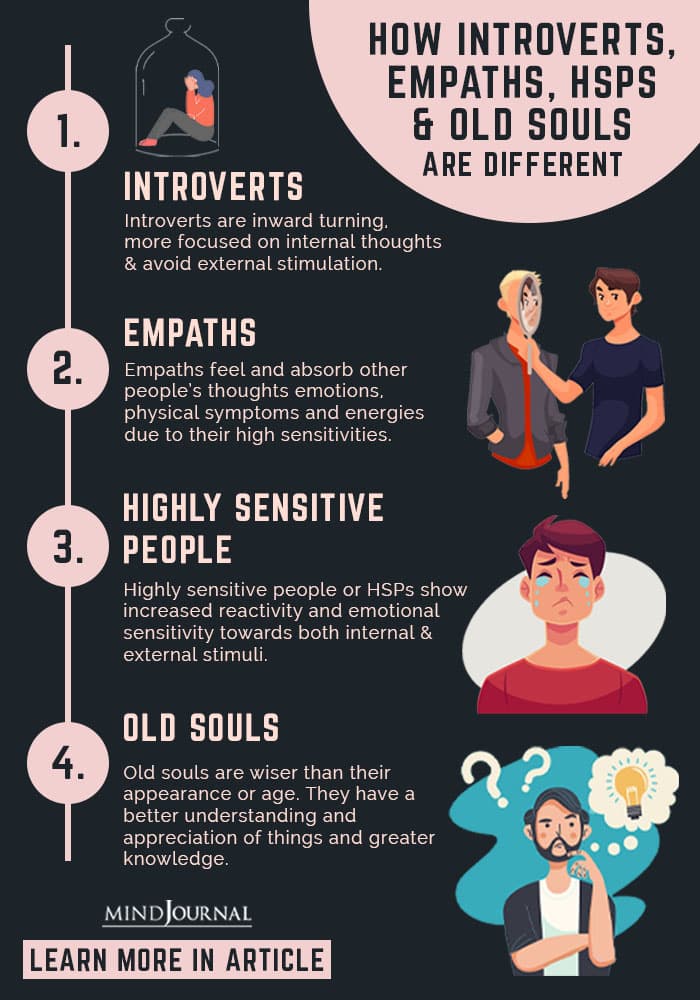 HOW INTROVERTS, EMPATHS, HSPS & OLD SOULS ARE DIFFERENT

1.

INTROVERTS

Introverts are inward turning, more focused on internal thoughts & avoid external stimulation.

2.

EMPATHS

Empaths feel and absorb other people's thoughts emotions, physical symptoms and energies due to their high sensitivities.

3.

HIGHLY SENSITIVE PEOPLE

Highly sensitive people or HSPs show increased reactivity and emotional sensitivity towards both internal & external stimuli.

4.

OLD SOULS

Old souls are wiser than their appearance or age. They have a better understanding and appreciation of things and greater knowledge.

MINDJOURNAL

LEARN MORE IN ARTICLE